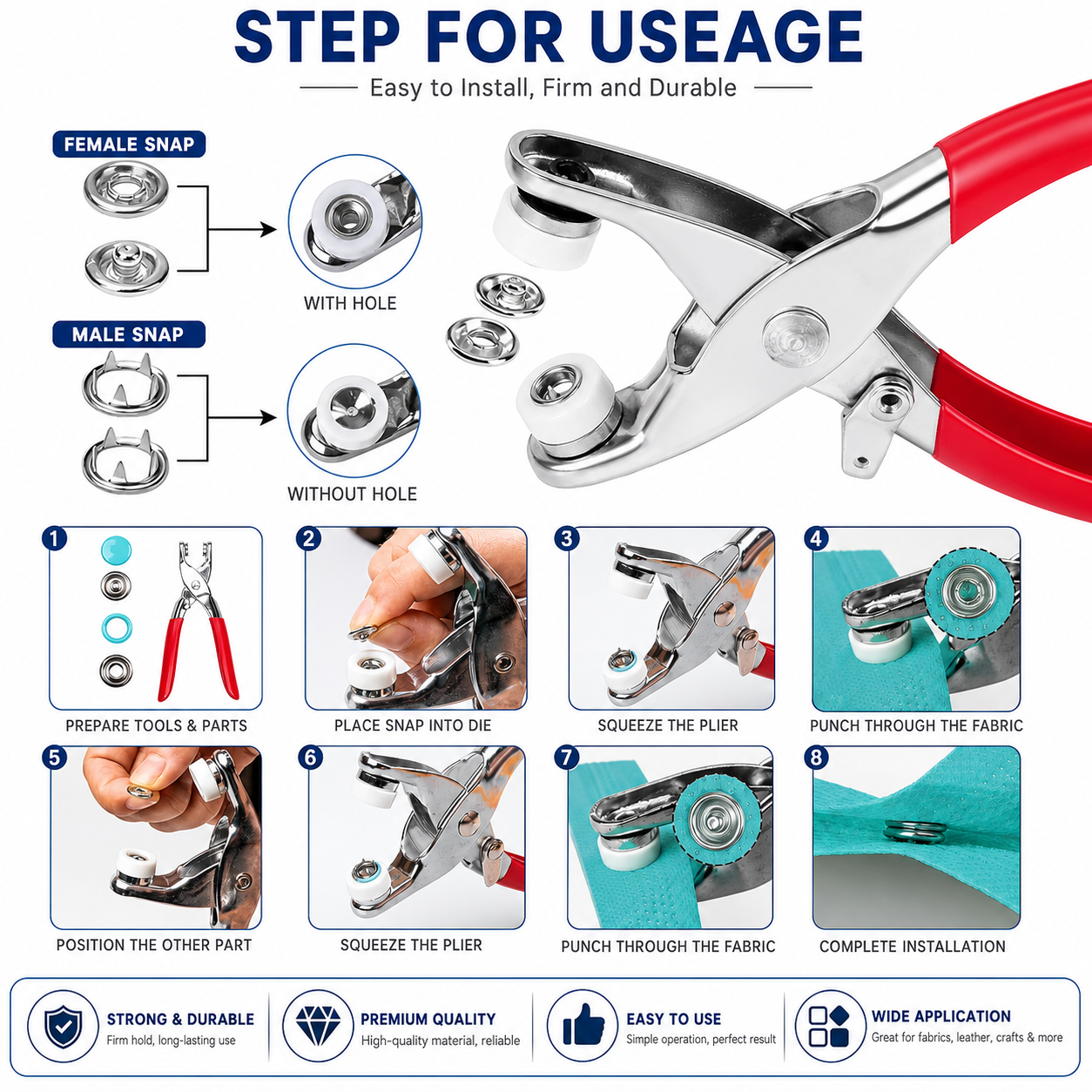 STEP FOR USEAGE

Easy to Install, Firm and Durable

FEMALE SNAP

WITH HOLE

MALE SNAP

WITHOUT HOLE

1
PREPARE TOOLS & PARTS

2
PLACE SNAP INTO DIE

3
SQUEEZE THE PLIER

4
PUNCH THROUGH THE FABRIC

5
POSITION THE OTHER PART

6
SQUEEZE THE PLIER

7
PUNCH THROUGH THE FABRIC

8
COMPLETE INSTALLATION

STRONG & DURABLE
Firm hold, long-lasting use

PREMIUM QUALITY
High-quality material, reliable

EASY TO USE
Simple operation, perfect result

WIDE APPLICATION
Great for fabrics, leather, crafts & more